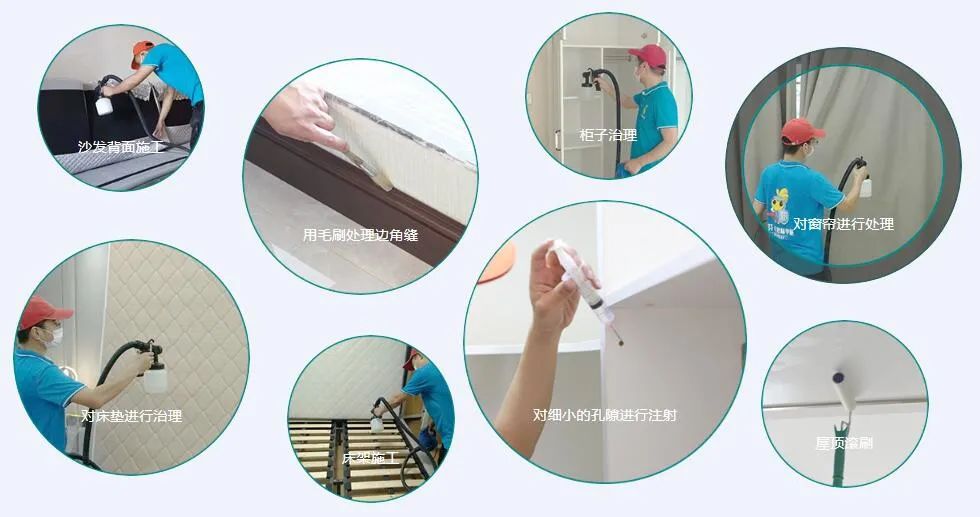 沙发背面施工

用毛刷处理边角缝

柜子治理

对窗帘进行处理

对床垫进行治理

床架施工

对细小的孔隙进行注射

屋顶涂刷